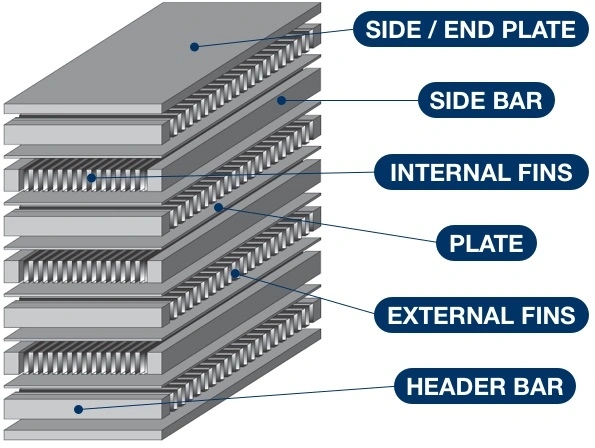 SIDE / END PLATE
SIDE BAR
INTERNAL FINS
PLATE
EXTERNAL FINS
HEADER BAR